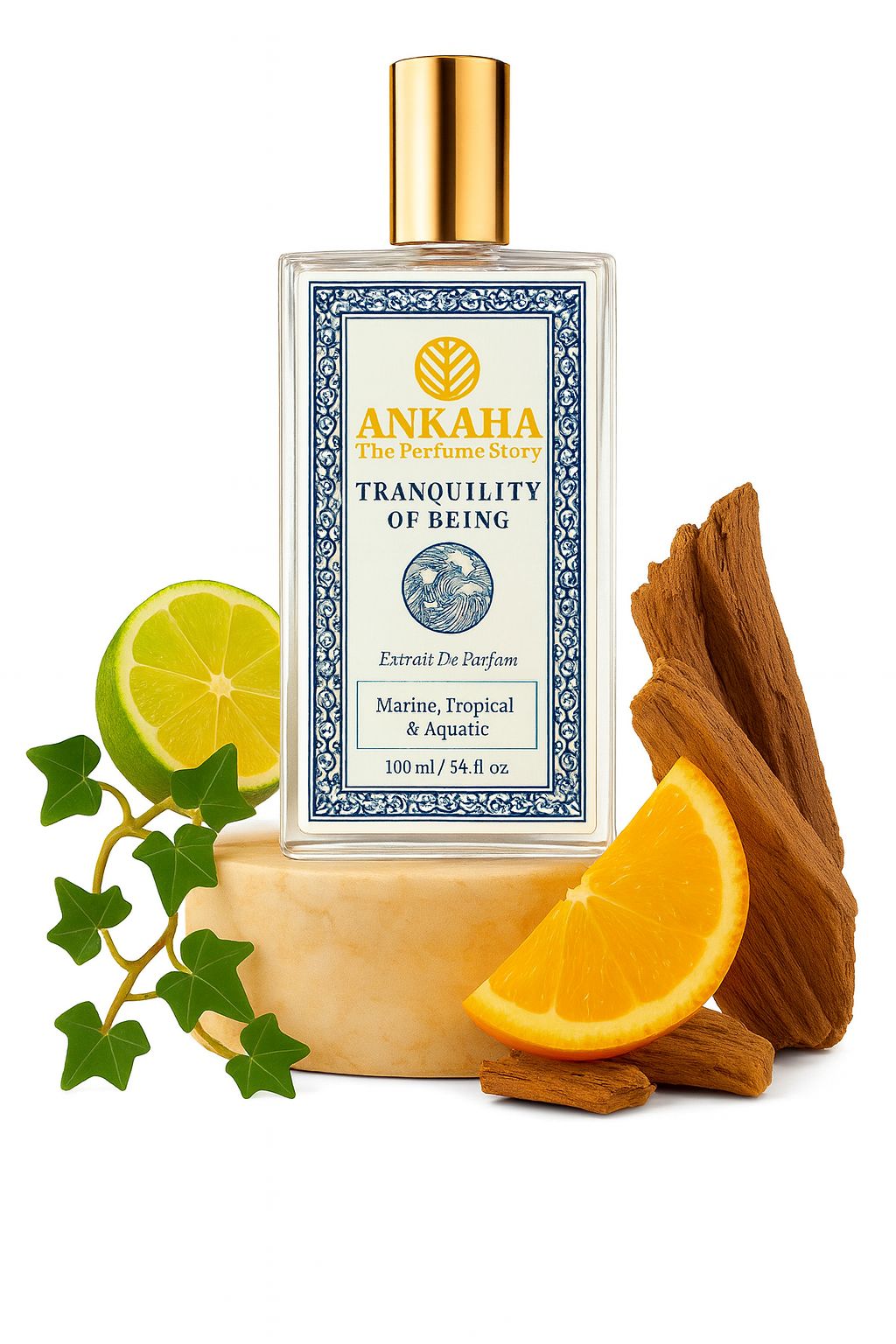 ANKAHA
The Perfume Story

TRANQUILITY OF BEING

Extrait De Parfam

Marine, Tropical & Aquatic

100 ml / 54.fl oz