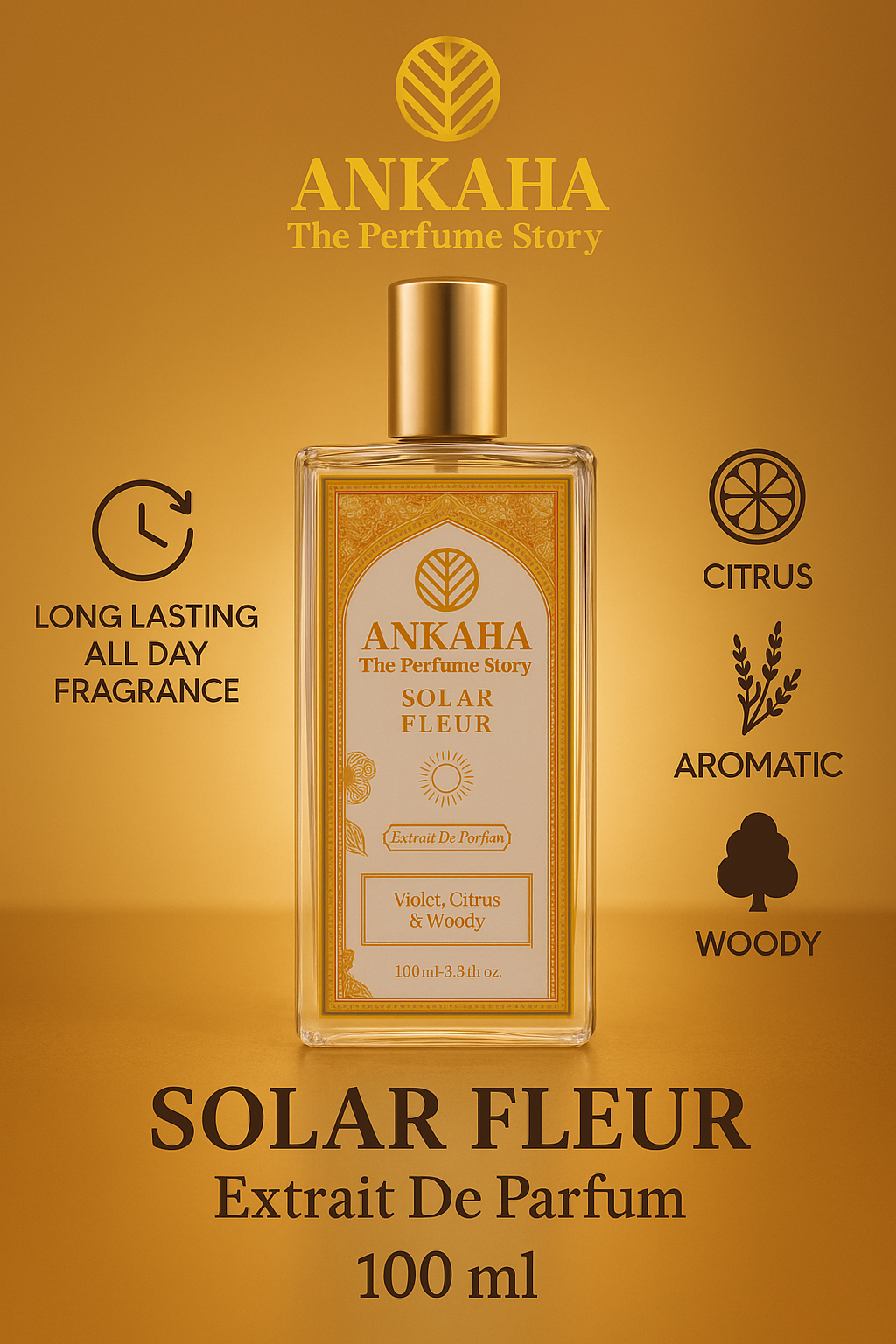 ANKAHA
The Perfume Story

LONG LASTING ALL DAY FRAGRANCE

ANKAHA
The Perfume Story
SOLAR FLEUR
Extrait De Porfian
Violet, Citrus & Woody
100ml-3.3 th oz.

CITRUS

AROMATIC

WOODY

SOLAR FLEUR
Extrait De Parfum
100 ml