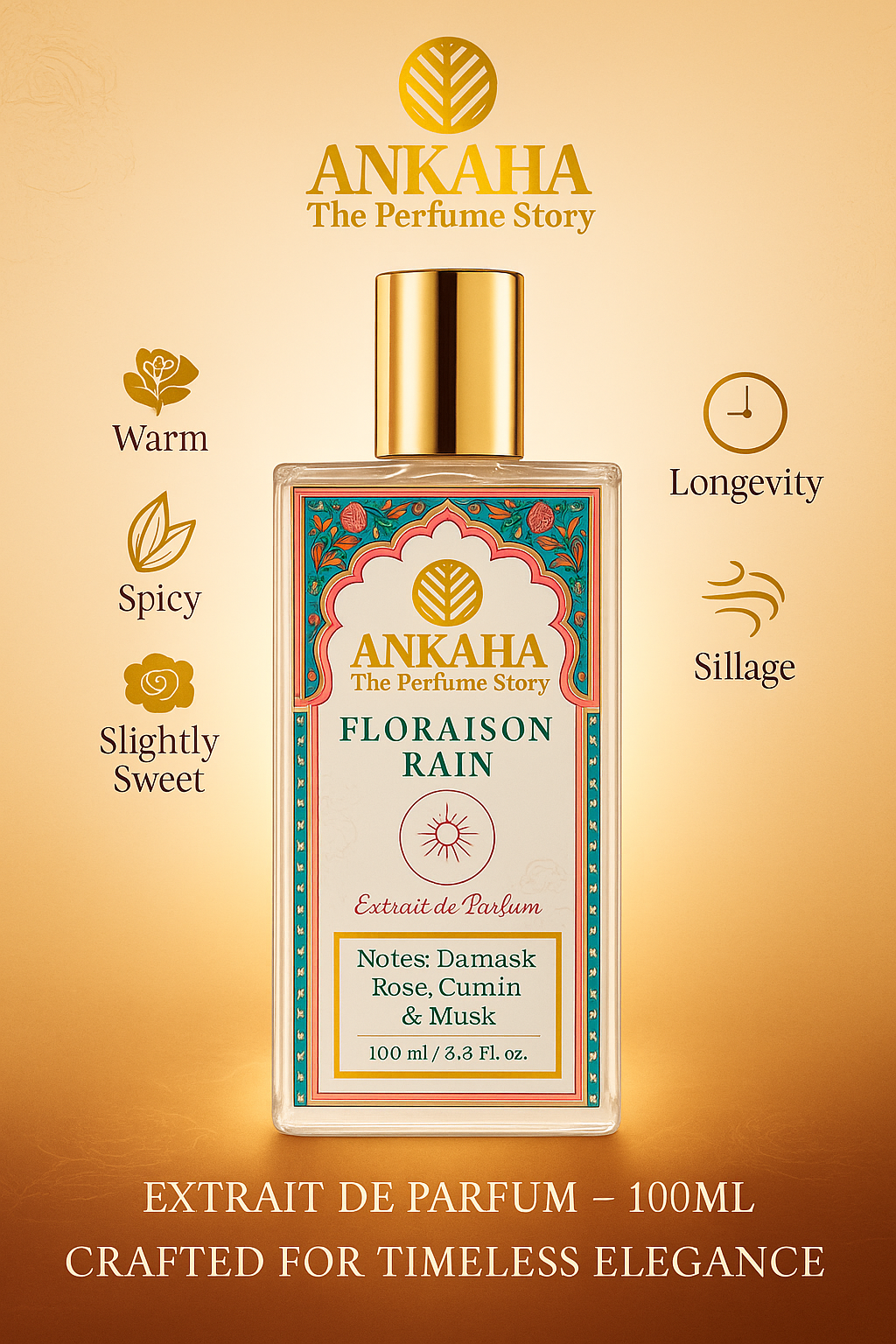 ANKAHA
The Perfume Story

Warm

Spicy

Slightly Sweet

Longevity

Sillage

ANKAHA
The Perfume Story

FLORAISON RAIN

Extrait de Parfum

Notes: Damask Rose, Cumin & Musk

100 ml / 3.3 Fl. oz.

EXTRAIT DE PARFUM – 100ML
CRAFTED FOR TIMELESS ELEGANCE